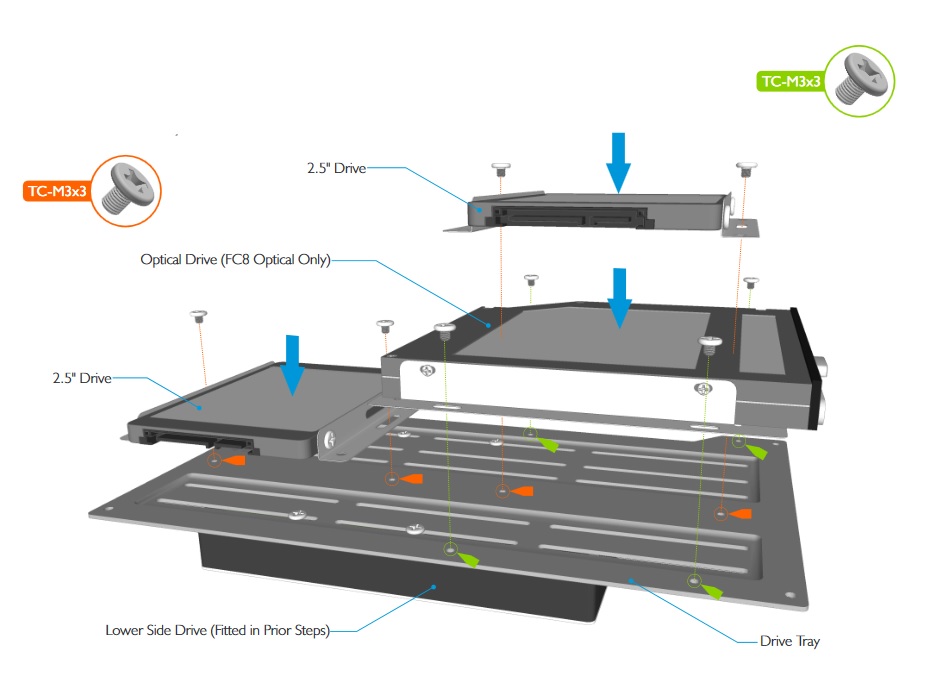 TC-M3x3

TC-M3x3

2.5" Drive

Optical Drive (FC8 Optical Only)

2.5" Drive

Lower Side Drive (Fitted in Prior Steps)

Drive Tray